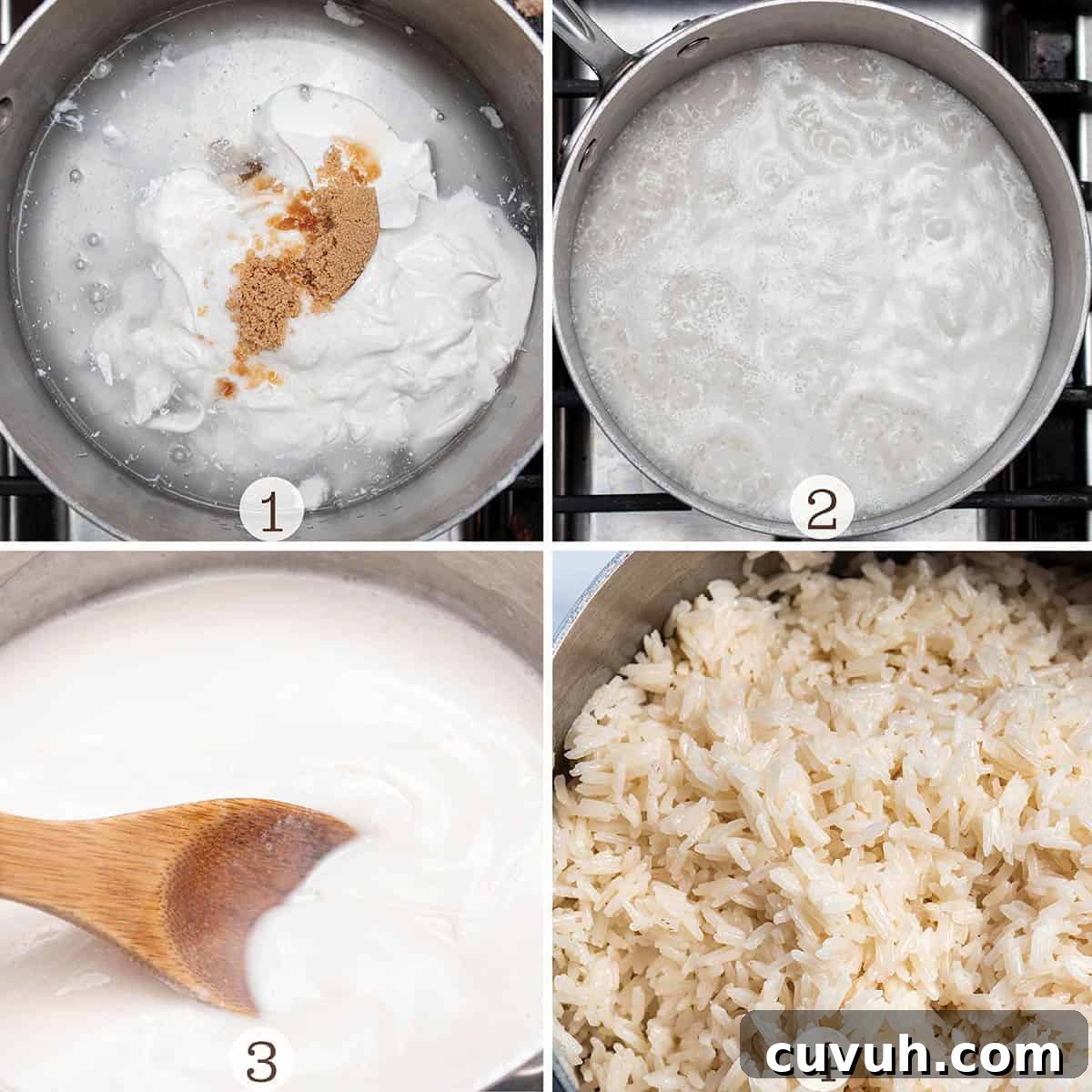 1

2

3

cuvuh.com