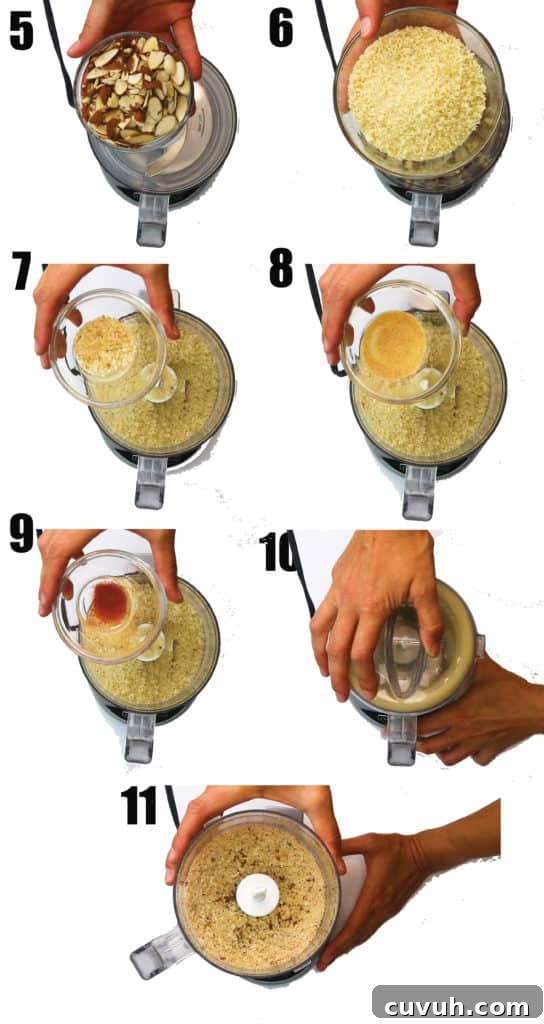 5

6

7

8

9

10

11

cuvuh.com