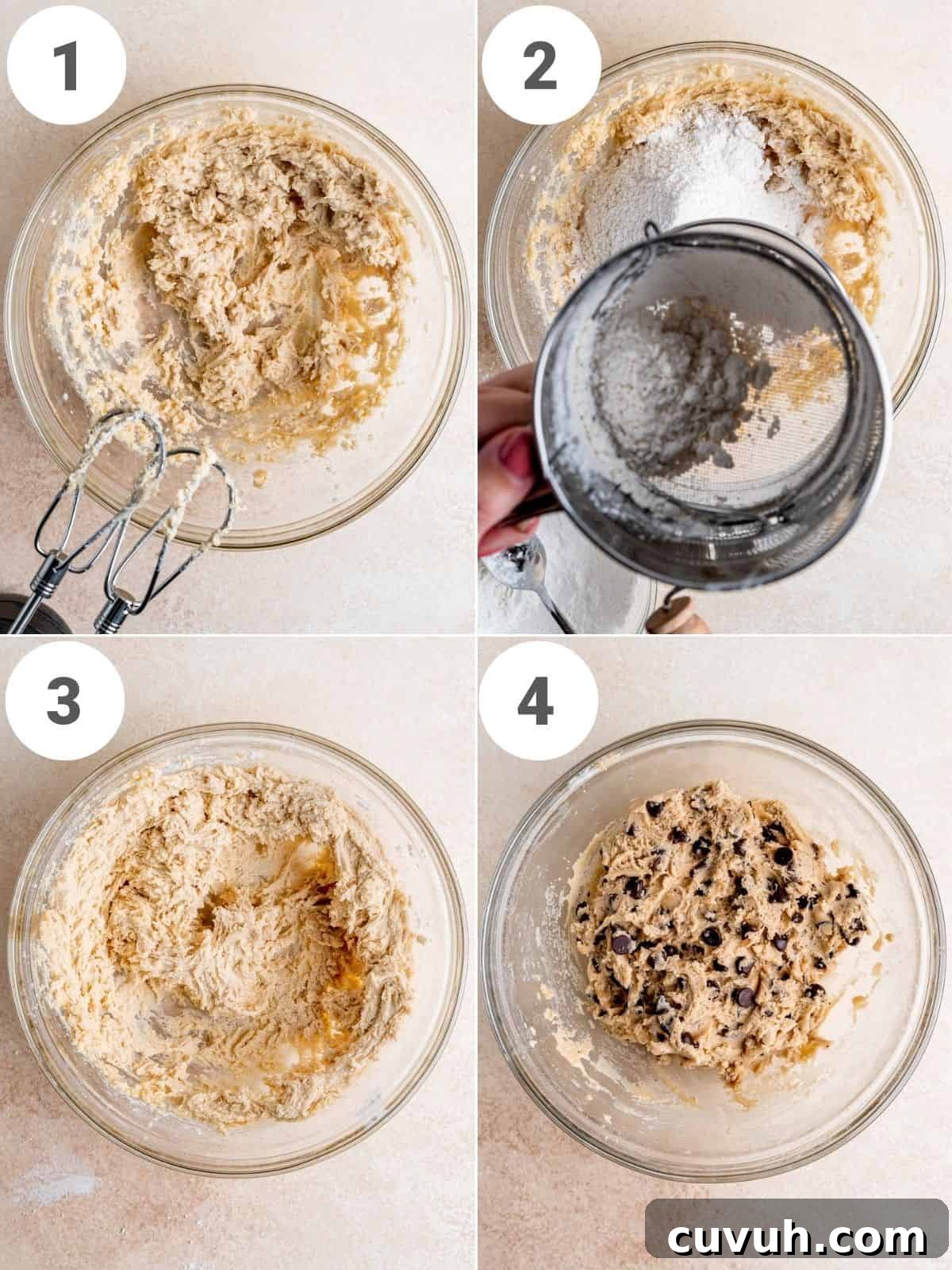 1

2

3

4

cuvuh.com